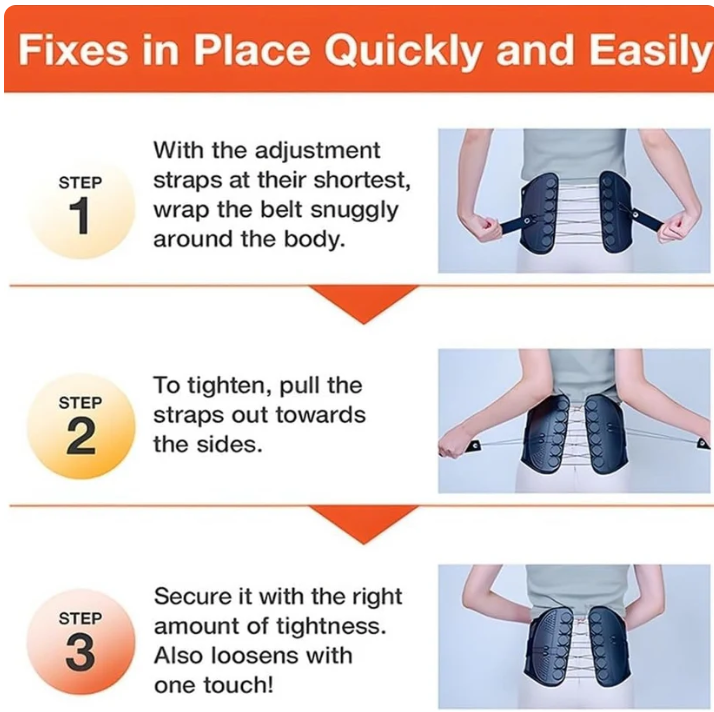 Fixes in Place Quickly and Easily

STEP
1

With the adjustment straps at their shortest, wrap the belt snuggly around the body.

STEP
2

To tighten, pull the straps out towards the sides.

STEP
3

Secure it with the right amount of tightness. Also loosens with one touch!